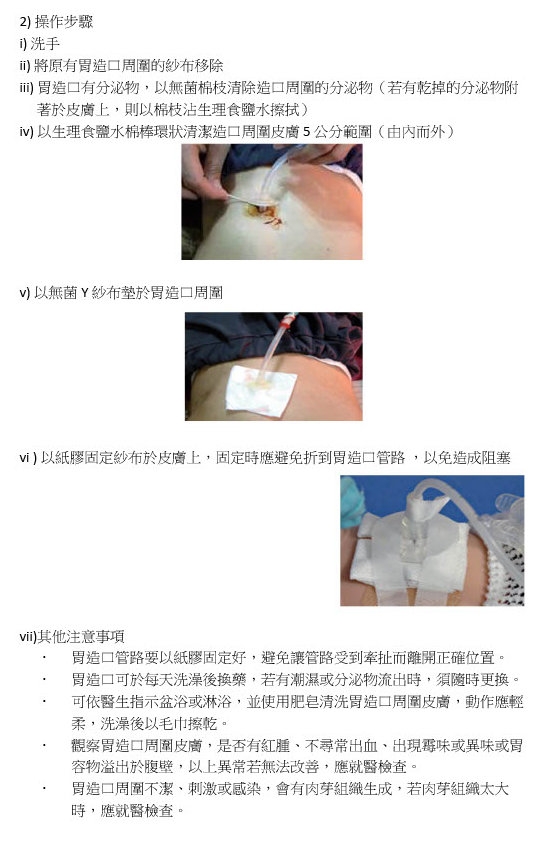 2) 操作步驟

i) 洗手

ii) 將原有胃造口周圍的紗布移除

iii) 胃造口有分泌物，以無菌棉枝清除造口周圍的分泌物（若有乾掉的分泌物附著於皮膚上，則以棉枝沾生理食鹽水擦拭）

iv) 以生理食鹽水棉棒環狀清潔造口周圍皮膚 5 公分範圍（由內而外）

v) 以無菌 Y 紗布墊於胃造口周圍

vi ) 以紙膠固定紗布於皮膚上，固定時應避免折到胃造口管路 ，以免造成阻塞

vii)其他注意事項

· 胃造口管路要以紙膠固定好，避免讓管路受到牽扯而離開正確位置。

· 胃造口可於每天洗澡後換藥，若有潮濕或分泌物流出時，須隨時更換。

· 可依醫生指示盆浴或淋浴，並使用肥皂清洗胃造口周圍皮膚，動作應輕柔，洗澡後以毛巾擦乾。

· 觀察胃造口周圍皮膚，是否有紅腫、不尋常出血、出現霉味或異味或胃容物溢出於腹壁，以上異常若無法改善，應就醫檢查。

· 胃造口周圍不潔、刺激或感染，會有肉芽組織生成，若肉芽組織太大時，應就醫檢查。